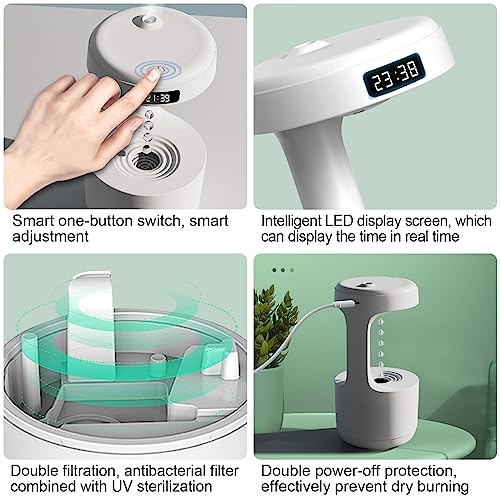 21:39

Smart one-button switch, smart adjustment

23:38

Intelligent LED display screen, which can display the time in real time

Double filtration, antibacterial filter combined with UV sterilization

Double power-off protection, effectively prevent dry burning