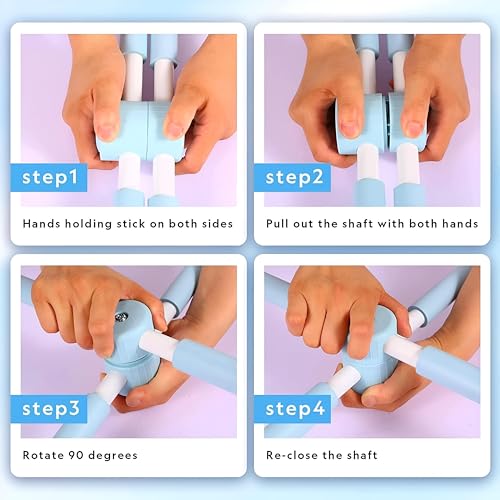 step1

Hands holding stick on both sides

step2

Pull out the shaft with both hands

step3

Rotate 90 degrees

step4

Re-close the shaft