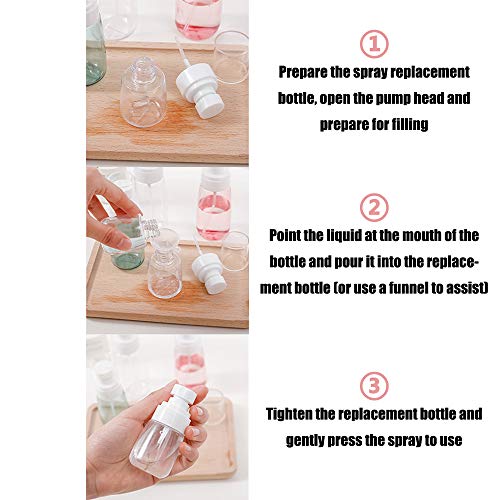 ①

Prepare the spray replacement bottle, open the pump head and prepare for filling

②

Point the liquid at the mouth of the bottle and pour it into the replacement bottle (or use a funnel to assist)

③

Tighten the replacement bottle and gently press the spray to use