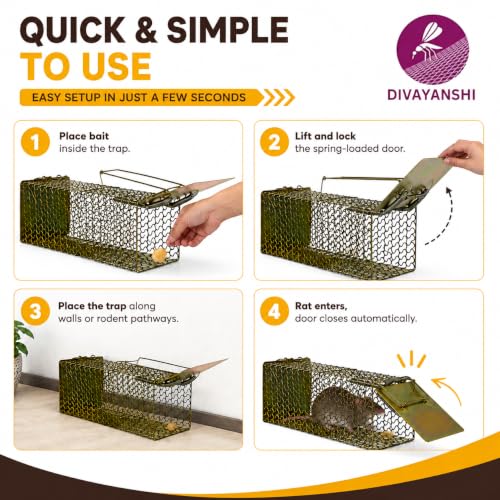 QUICK & SIMPLE
TO USE

EASY SETUP IN JUST A FEW SECONDS

DIVAYANSHI

1 Place bait inside the trap.

2 Lift and lock the spring-loaded door.

3 Place the trap along walls or rodent pathways.

4 Rat enters, door closes automatically.