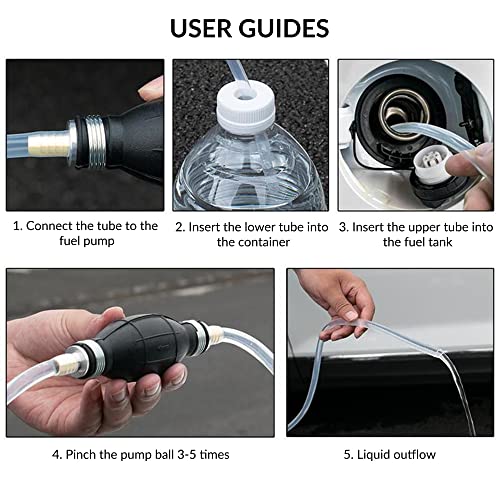 USER GUIDES

1. Connect the tube to the fuel pump

2. Insert the lower tube into the container

3. Insert the upper tube into the fuel tank

4. Pinch the pump ball 3-5 times

5. Liquid outflow