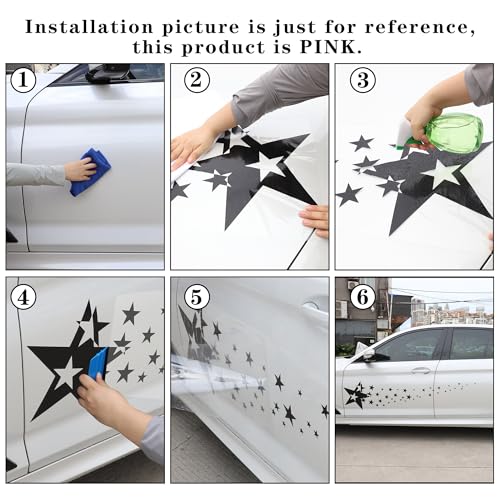 Installation picture is just for reference, this product is PINK.

1

2

3

4

5

6