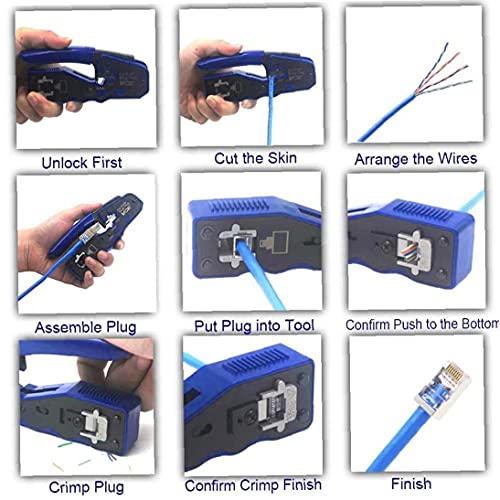 Unlock First

Cut the Skin

Arrange the Wires

Assemble Plug

Put Plug into Tool

Confirm Push to the Bottom

Crimp Plug

Confirm Crimp Finish

Finish