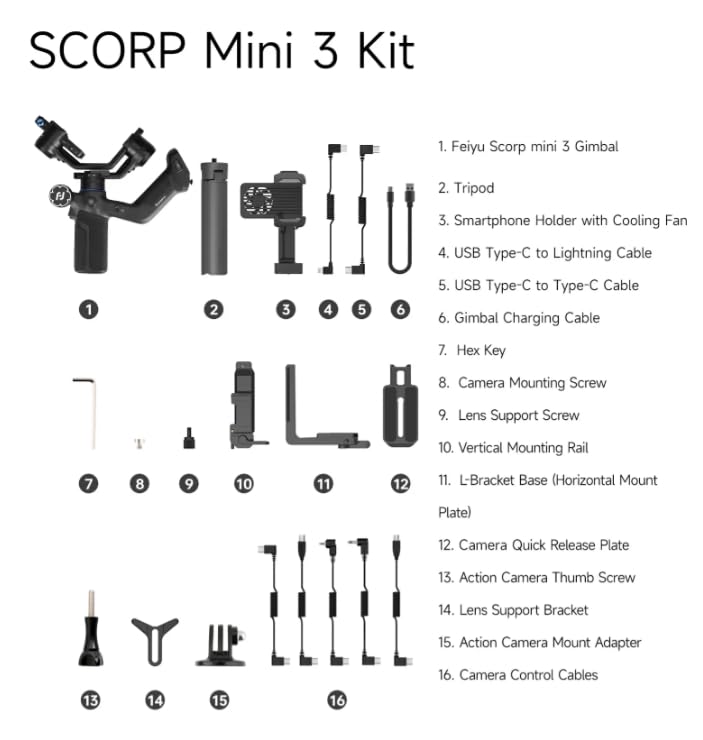 SCORP Mini 3 Kit

1
2
3
4
5
6
7
8
9
10
11
12
13
14
15
16

1. Feiyu Scorp mini 3 Gimbal

2. Tripod

3. Smartphone Holder with Cooling Fan

4. USB Type-C to Lightning Cable

5. USB Type-C to Type-C Cable

6. Gimbal Charging Cable

7. Hex Key

8. Camera Mounting Screw

9. Lens Support Screw

10. Vertical Mounting Rail

11. L-Bracket Base (Horizontal Mount Plate)

12. Camera Quick Release Plate

13. Action Camera Thumb Screw

14. Lens Support Bracket

15. Action Camera Mount Adapter

16. Camera Control Cables