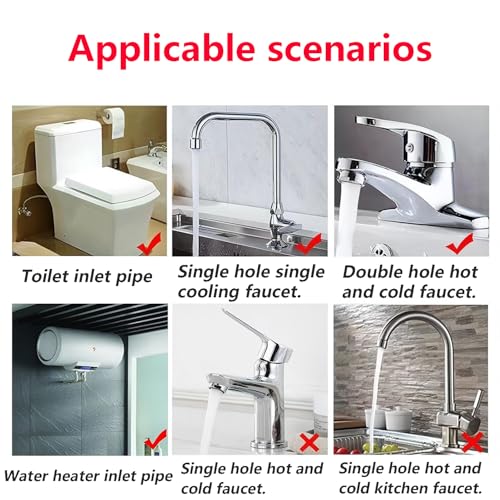 Applicable scenarios

Toilet inlet pipe

Single hole single cooling faucet.

Double hole hot and cold faucet.

Water heater inlet pipe

Single hole hot and cold faucet.

Single hole hot and cold kitchen faucet.