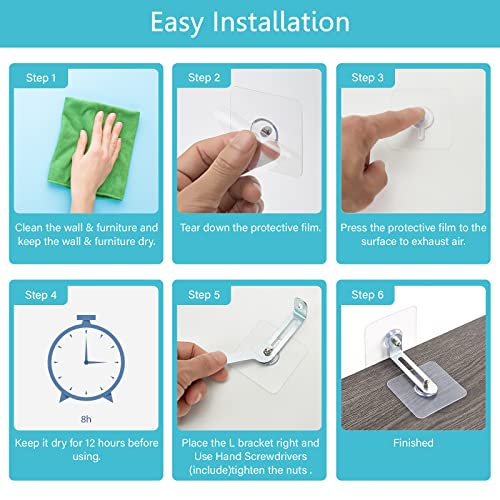 Easy Installation

Step 1

Clean the wall & furniture and keep the wall & furniture dry.

Step 2

Tear down the protective film.

Step 3

Press the protective film to the surface to exhaust air.

Step 4

8h

Keep it dry for 12 hours before using.

Step 5

Place the L bracket right and Use Hand Screwdrivers (include)tighten the nuts .

Step 6

Finished