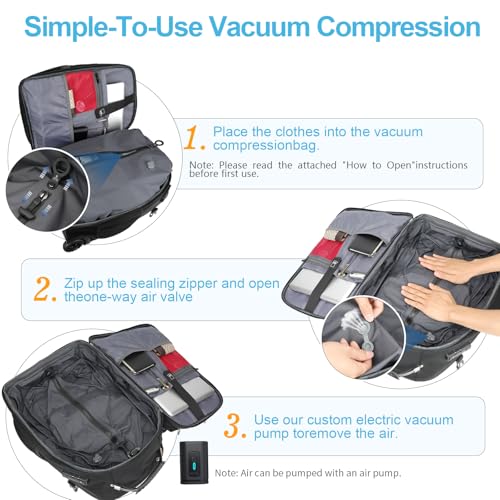 Simple-To-Use Vacuum Compression

1. Place the clothes into the vacuum compressionbag.

Note: Please read the attached "How to Open"instructions before first use.

2. Zip up the sealing zipper and open theone-way air valve

3. Use our custom electric vacuum pump toremove the air.

Note: Air can be pumped with an air pump.