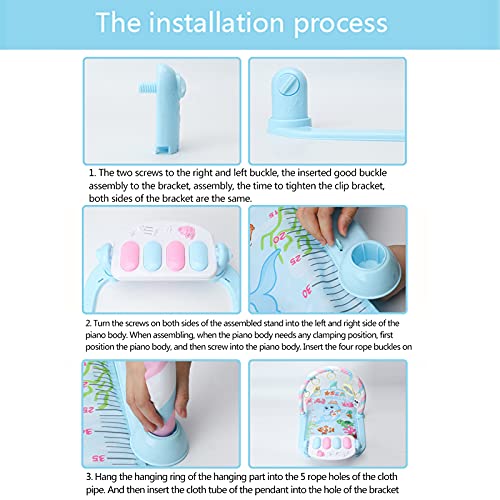 The installation process

1. The two screws to the right and left buckle, the inserted good buckle assembly to the bracket, assembly, the time to tighten the clip bracket, both sides of the bracket are the same.

15
20
25
30

2. Turn the screws on both sides of the assembled stand into the left and right side of the piano body. When assembling, when the piano body needs any clamping position, first position the piano body, and then screw into the piano body. Insert the four rope buckles on

25
30
35

3. Hang the hanging ring of the hanging part into the 5 rope holes of the cloth pipe. And then insert the cloth tube of the pendant into the hole of the bracket