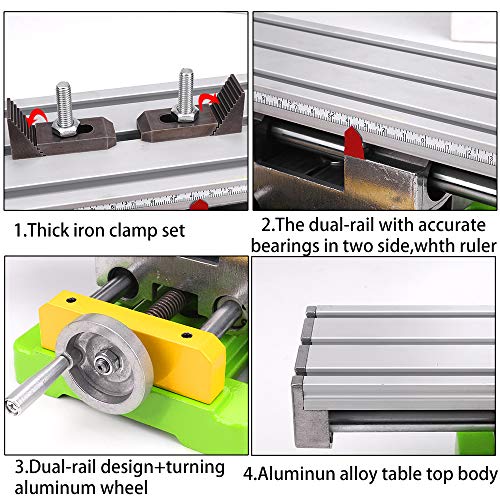 1.Thick iron clamp set

2.The dual-rail with accurate bearings in two side,whth ruler

3.Dual-rail design+turning aluminum wheel

4.Aluminun alloy table top body