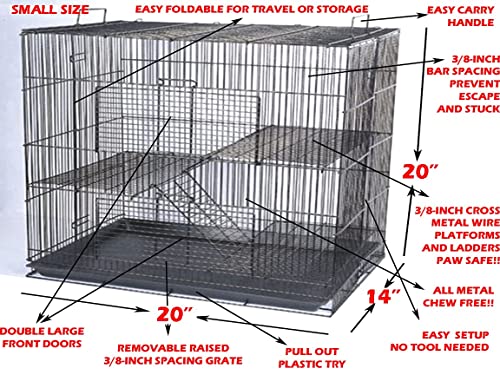 SMALL SIZE

EASY FOLDABLE FOR TRAVEL OR STORAGE

EASY CARRY HANDLE

3/8-INCH BAR SPACING PREVENT ESCAPE AND STUCK

20"

3/8-INCH CROSS METAL WIRE PLATFORMS AND LADDERS PAW SAFE!!

ALL METAL CHEW FREE!!

14"

20"

EASY SETUP NO TOOL NEEDED

DOUBLE LARGE FRONT DOORS

REMOVABLE RAISED 3/8-INCH SPACING GRATE

PULL OUT PLASTIC TRY