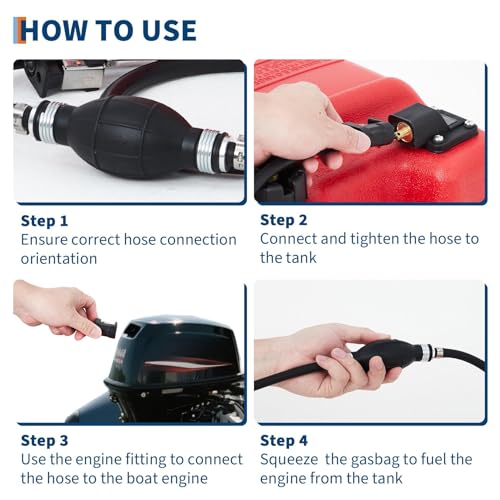 HOW TO USE

Step 1
Ensure correct hose connection orientation

Step 2
Connect and tighten the hose to the tank

Step 3
Use the engine fitting to connect the hose to the boat engine

Step 4
Squeeze  the gasbag to fuel the engine from the tank