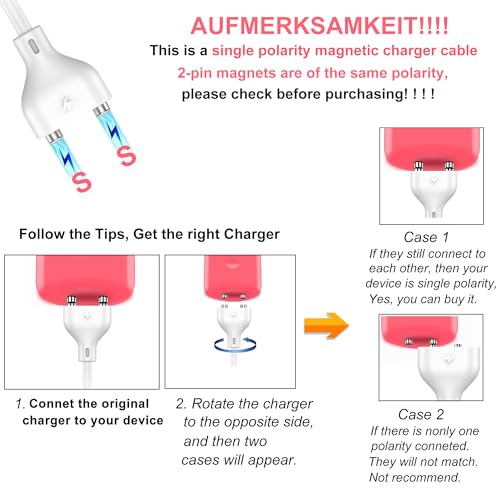 AUFMERKSAMKEIT!!!!

This is a single polarity magnetic charger cable 2-pin magnets are of the same polarity, please check before purchasing! ! ! !

S

S

Follow the Tips, Get the right Charger

1. Connet the original charger to your device

2. Rotate the charger to the opposite side, and then two cases will appear.

Case 1
If they still connect to each other, then your device is single polarity, Yes, you can buy it.

Case 2
If there is nonly one polarity conneted. They will not match. Not recommend.