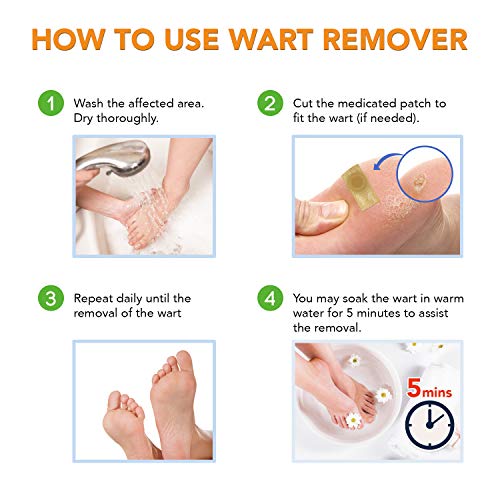 HOW TO USE WART REMOVER

1 Wash the affected area. Dry thoroughly.

2 Cut the medicated patch to fit the wart (if needed).

3 Repeat daily until the removal of the wart

4 You may soak the wart in warm water for 5 minutes to assist the removal.

5mins