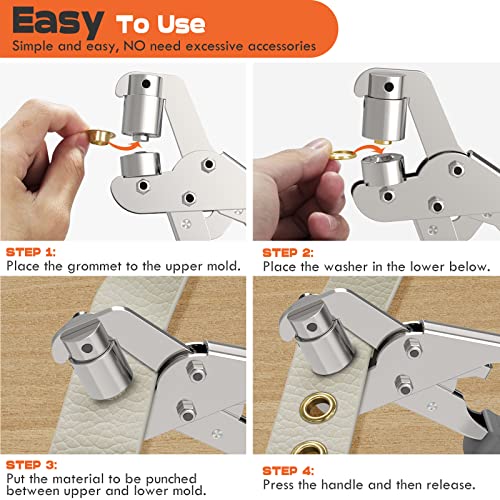 Easy To Use
Simple and easy, NO need excessive accessories

STEP 1:
Place the grommet to the upper mold.

STEP 2:
Place the washer in the lower below.

STEP 3:
Put the material to be punched between upper and lower mold.

STEP 4:
Press the handle and then release.