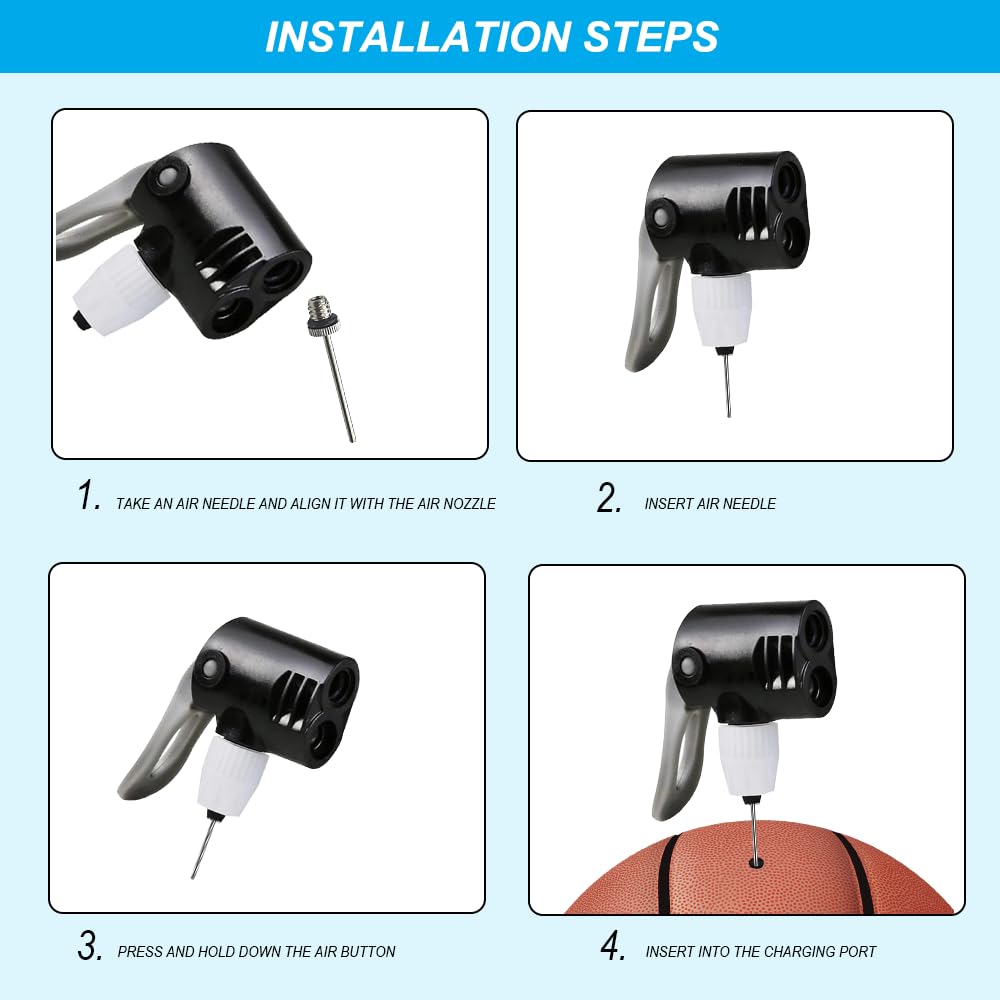 INSTALLATION STEPS

1. TAKE AN AIR NEEDLE AND ALIGN IT WITH THE AIR NOZZLE

2. INSERT AIR NEEDLE

3. PRESS AND HOLD DOWN THE AIR BUTTON

4. INSERT INTO THE CHARGING PORT