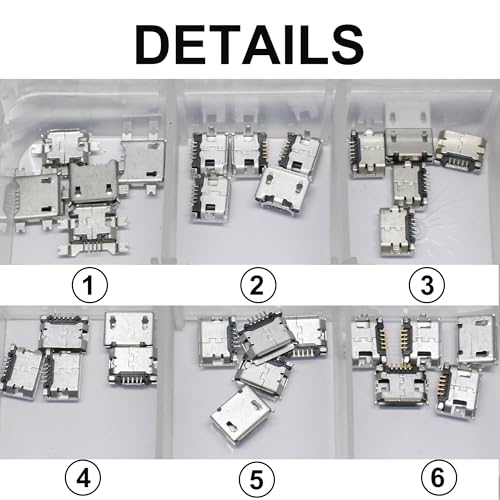 DETAILS

1

2

3

4

5

6