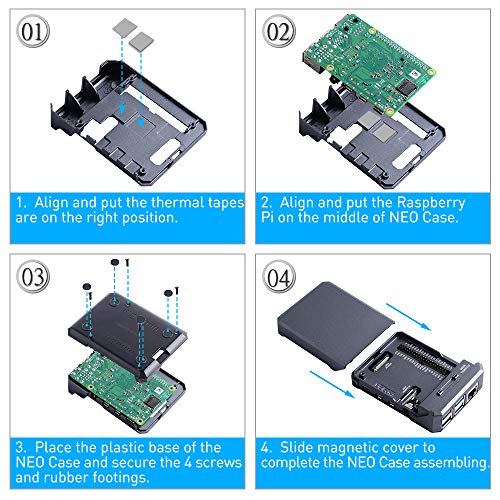 01

1. Align and put the thermal tapes are on the right position.

02

2. Align and put the Raspberry Pi on the middle of NEO Case.

03

3. Place the plastic base of the NEO Case and secure the 4 screws and rubber footings.

04

4. Slide magnetic cover to complete the NEO Case assembling.