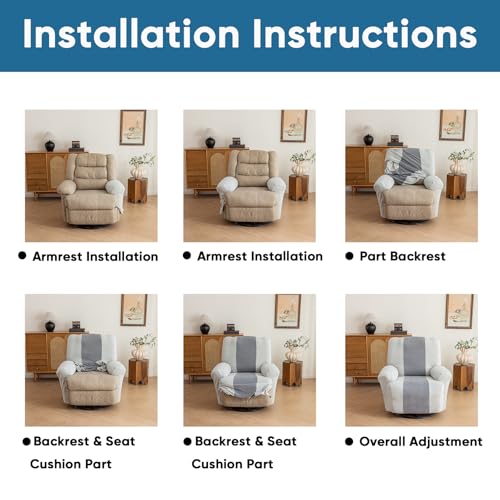 Installation Instructions

● Armrest Installation

● Armrest Installation

● Part Backrest

● Backrest & Seat Cushion Part

● Backrest & Seat Cushion Part

● Overall Adjustment