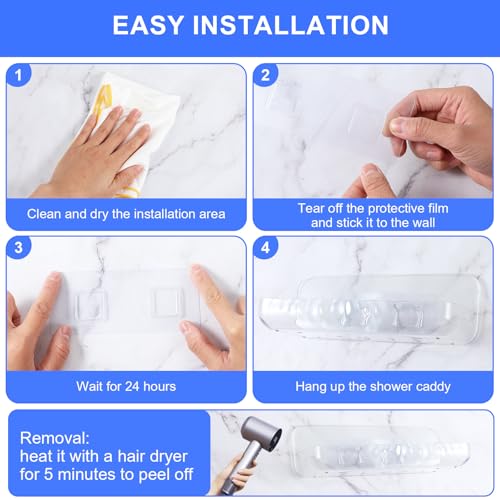 EASY INSTALLATION

1

Clean and dry the installation area

2

Tear off the protective film and stick it to the wall

3

Wait for 24 hours

4

Hang up the shower caddy

Removal:
heat it with a hair dryer for 5 minutes to peel off