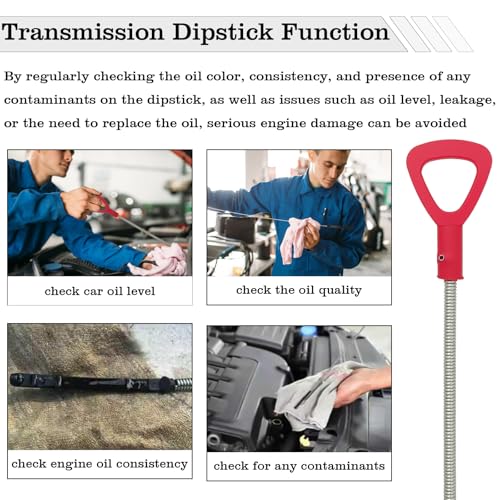 Transmission Dipstick Function

By regularly checking the oil color, consistency, and presence of any contaminants on the dipstick, as well as issues such as oil level, leakage, or the need to replace the oil, serious engine damage can be avoided

check car oil level

check the oil quality

check engine oil consistency

check for any contaminants