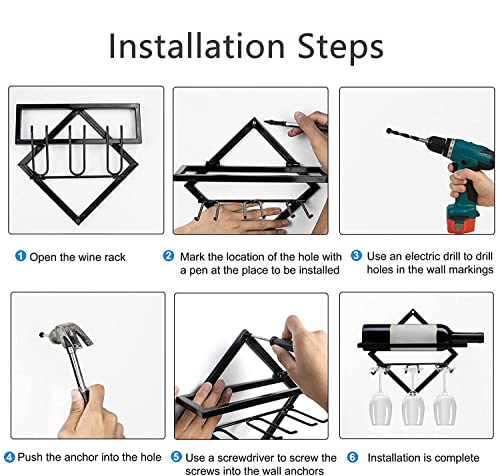 Installation Steps

1 Open the wine rack

2 Mark the location of the hole with a pen at the place to be installed

3 Use an electric drill to drill holes in the wall markings

4 Push the anchor into the hole

5 Use a screwdriver to screw the screws into the wall anchors

6 Installation is complete