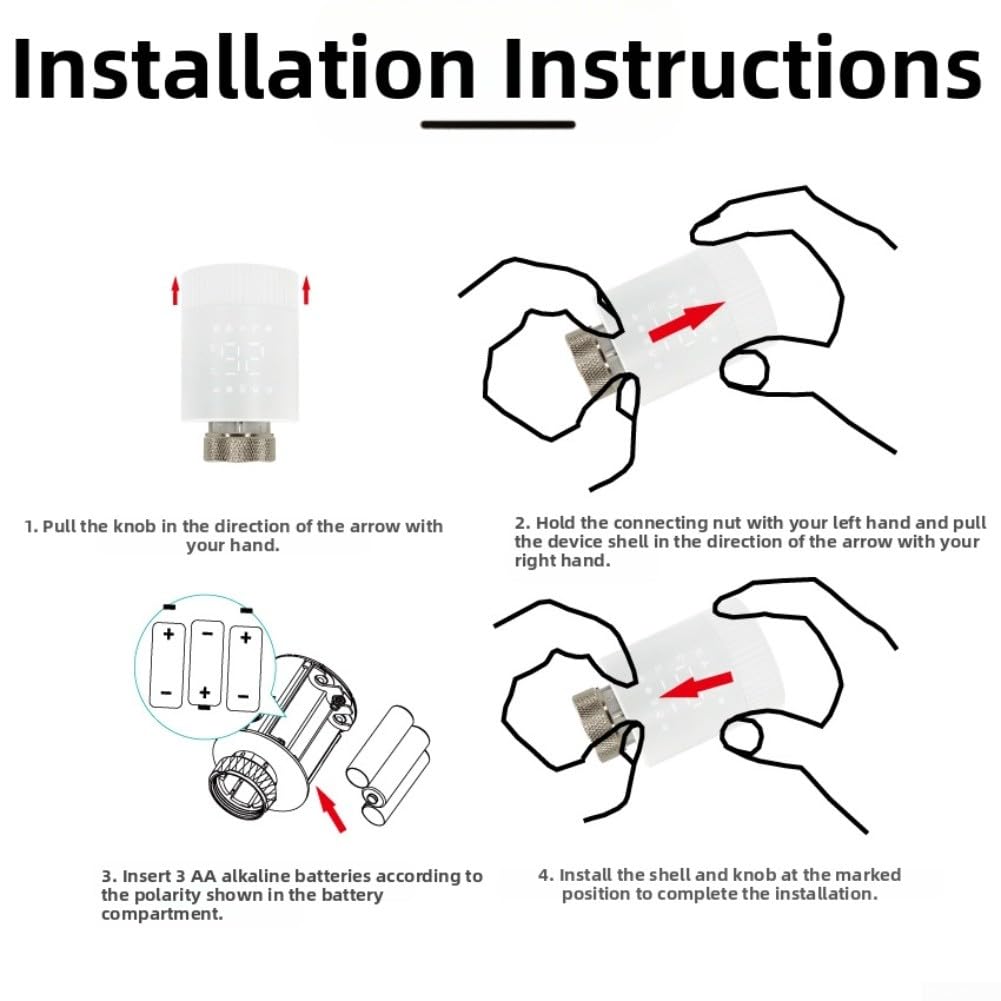 Installation Instructions

1. Pull the knob in the direction of the arrow with your hand.

2. Hold the connecting nut with your left hand and pull the device shell in the direction of the arrow with your right hand.

+ − +
− + −

3. Insert 3 AA alkaline batteries according to the polarity shown in the battery compartment.

4. Install the shell and knob at the marked position to complete the installation.