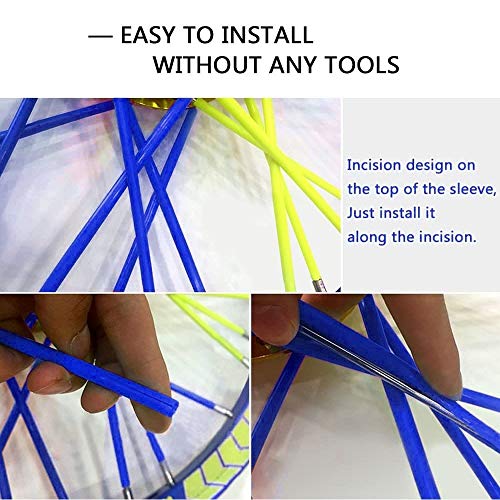 — EASY TO INSTALL
WITHOUT ANY TOOLS

Incision design on the top of the sleeve, Just install it along the incision.