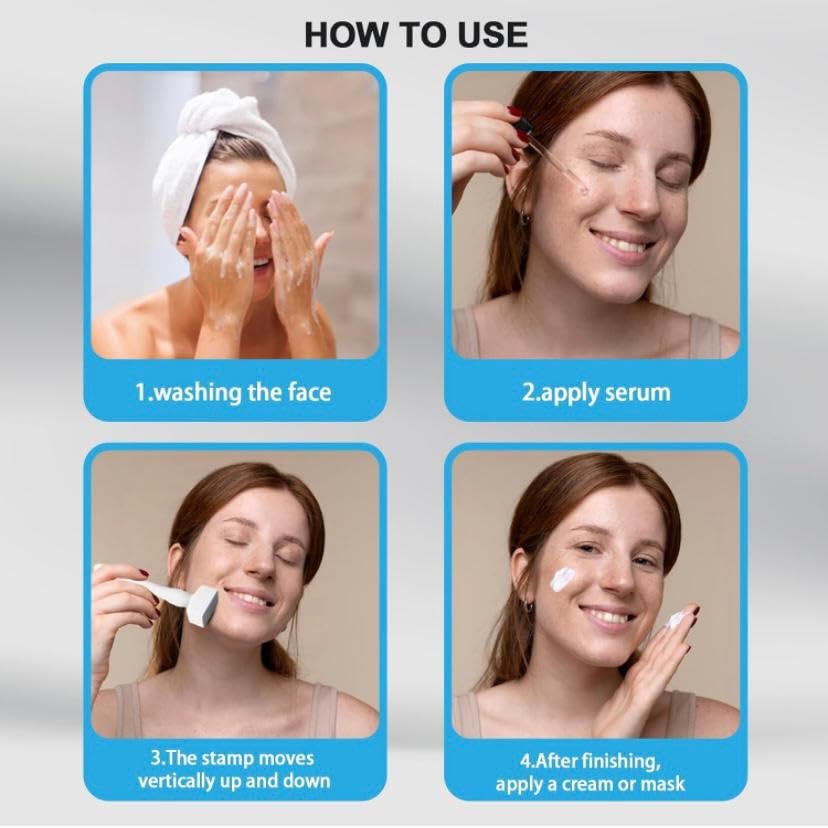 HOW TO USE

1.washing the face

2.apply serum

3.The stamp moves vertically up and down

4.After finishing, apply a cream or mask