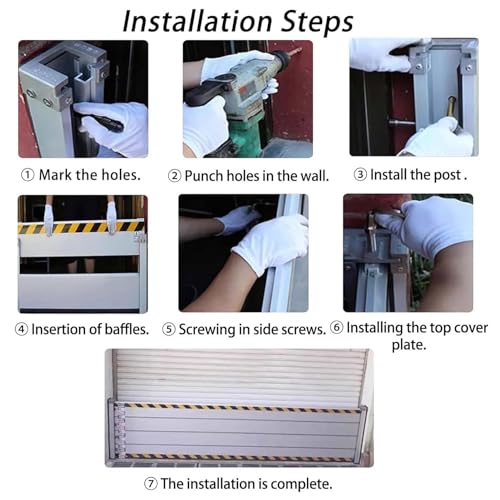 Installation Steps

① Mark the holes.

② Punch holes in the wall.

③ Install the post .

④ Insertion of baffles.

⑤ Screwing in side screws.

⑥ Installing the top cover plate.

⑦ The installation is complete.