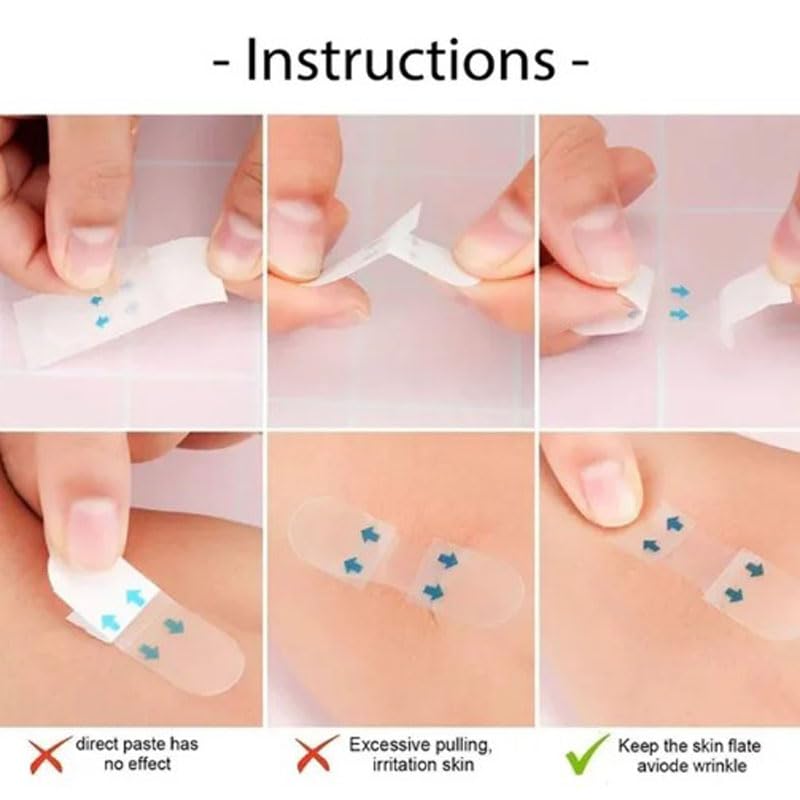 - Instructions -

direct paste has no effect

Excessive pulling, irritation skin

Keep the skin flate aviode wrinkle