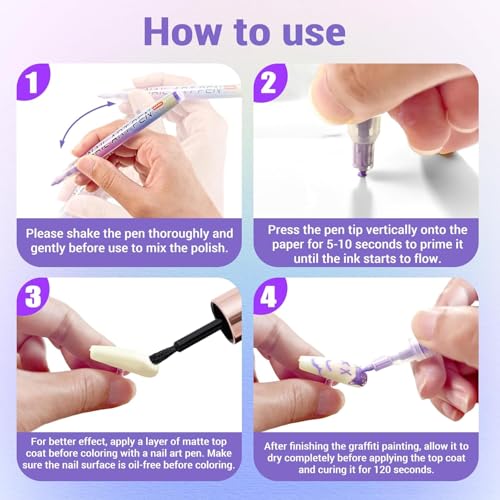 How to use

1

Please shake the pen thoroughly and gently before use to mix the polish.

2

Press the pen tip vertically onto the paper for 5-10 seconds to prime it until the ink starts to flow.

3

For better effect, apply a layer of matte top coat before coloring with a nail art pen. Make sure the nail surface is oil-free before coloring.

4

After finishing the graffiti painting, allow it to dry completely before applying the top coat and curing it for 120 seconds.