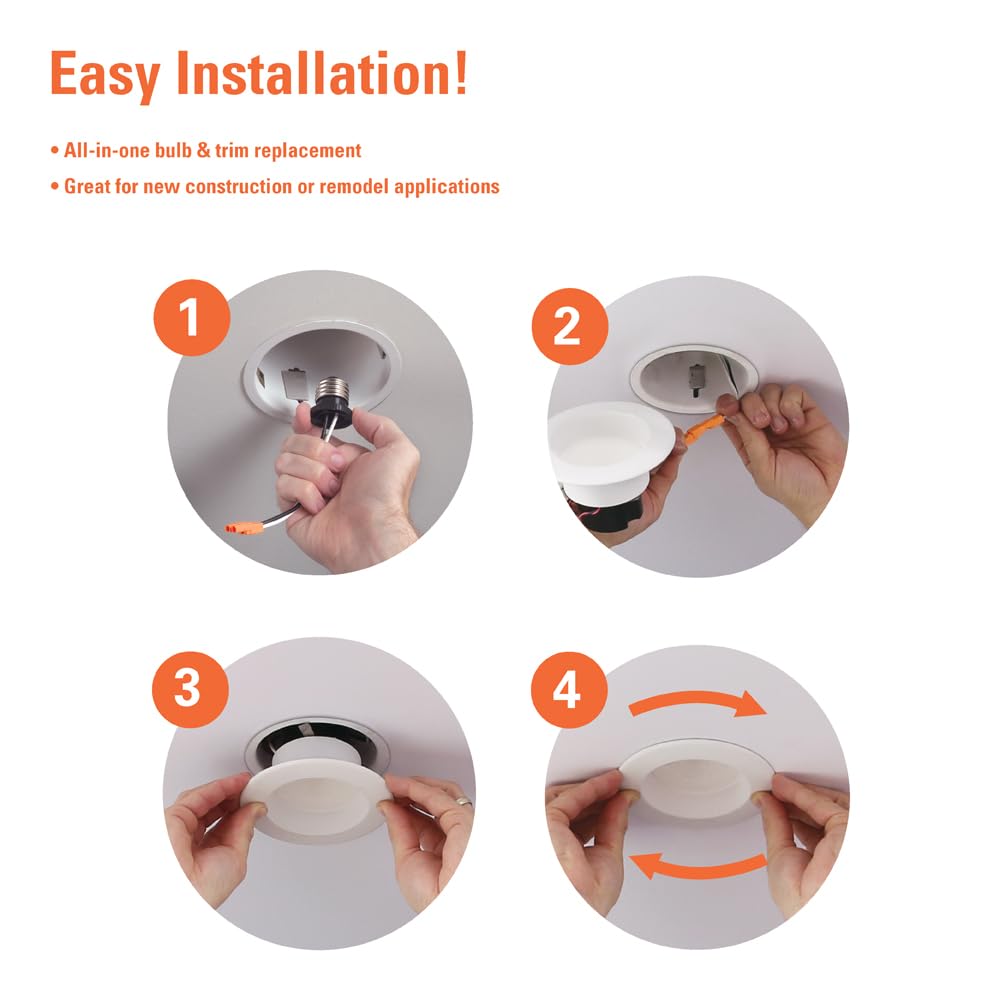 Easy Installation!

• All-in-one bulb & trim replacement
• Great for new construction or remodel applications

1

2

3

4