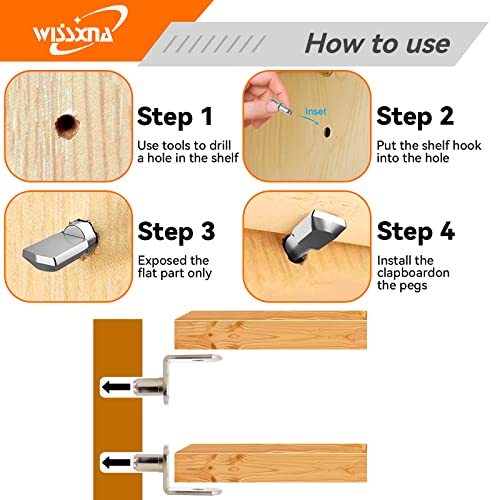 wissxna

How to use

Step 1
Use tools to drill a hole in the shelf

Inset

Step 2
Put the shelf hook into the hole

Step 3
Exposed the flat part only

Step 4
Install the clapboardon the pegs