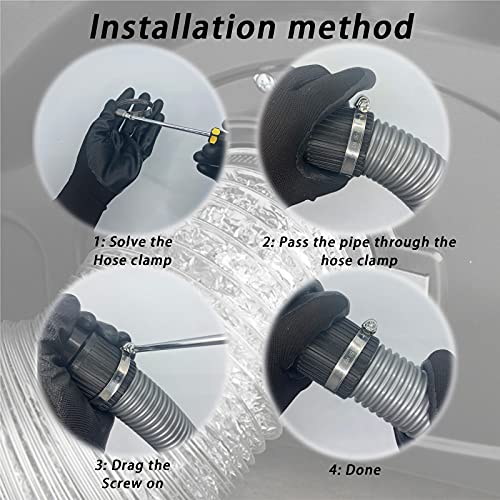 Installation method

1: Solve the Hose clamp

2: Pass the pipe through the hose clamp

3: Drag the Screw on

4: Done