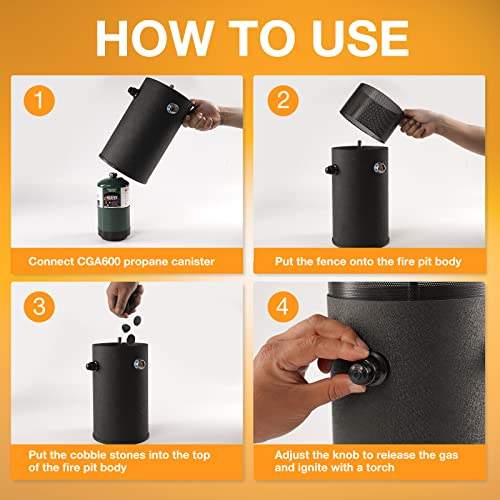 HOW TO USE

1

Connect CGA600 propane canister

2

Put the fence onto the fire pit body

3

Put the cobble stones into the top of the fire pit body

4

Adjust the knob to release the gas and ignite with a torch