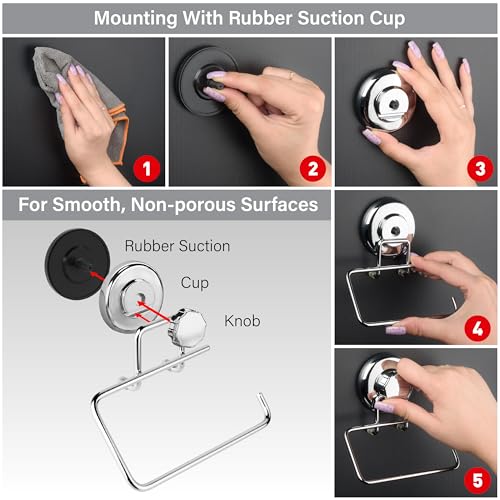 Mounting With Rubber Suction Cup

1

2

3

For Smooth, Non-porous Surfaces

Rubber Suction

Cup

Knob

4

5