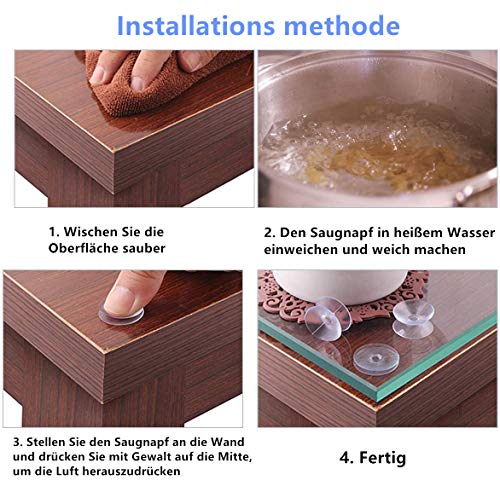 Installations methode

1. Wischen Sie die Oberfläche sauber

2. Den Saugnapf in heißem Wasser einweichen und weich machen

3. Stellen Sie den Saugnapf an die Wand und drücken Sie mit Gewalt auf die Mitte, um die Luft herauszudrücken

4. Fertig