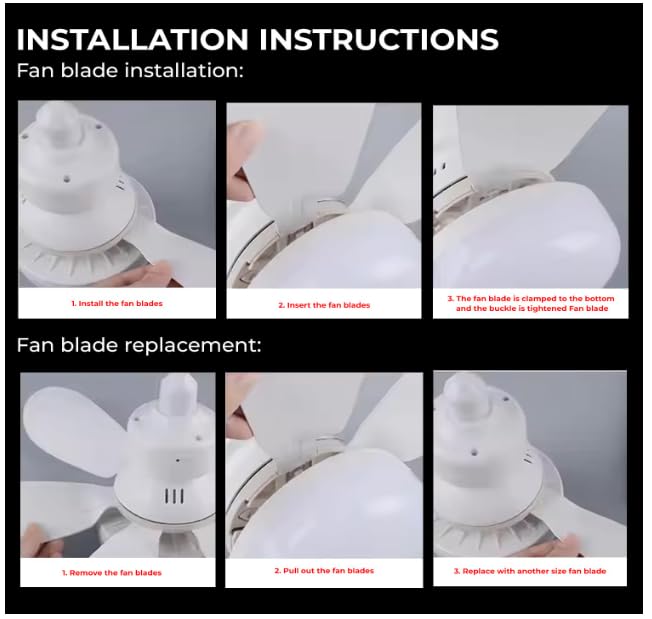 INSTALLATION INSTRUCTIONS
Fan blade installation:

1. Install the fan blades

2. Insert the fan blades

3. The fan blade is clamped to the bottom and the buckle is tightened Fan blade

Fan blade replacement:

1. Remove the fan blades

2. Pull out the fan blades

3. Replace with another size fan blade