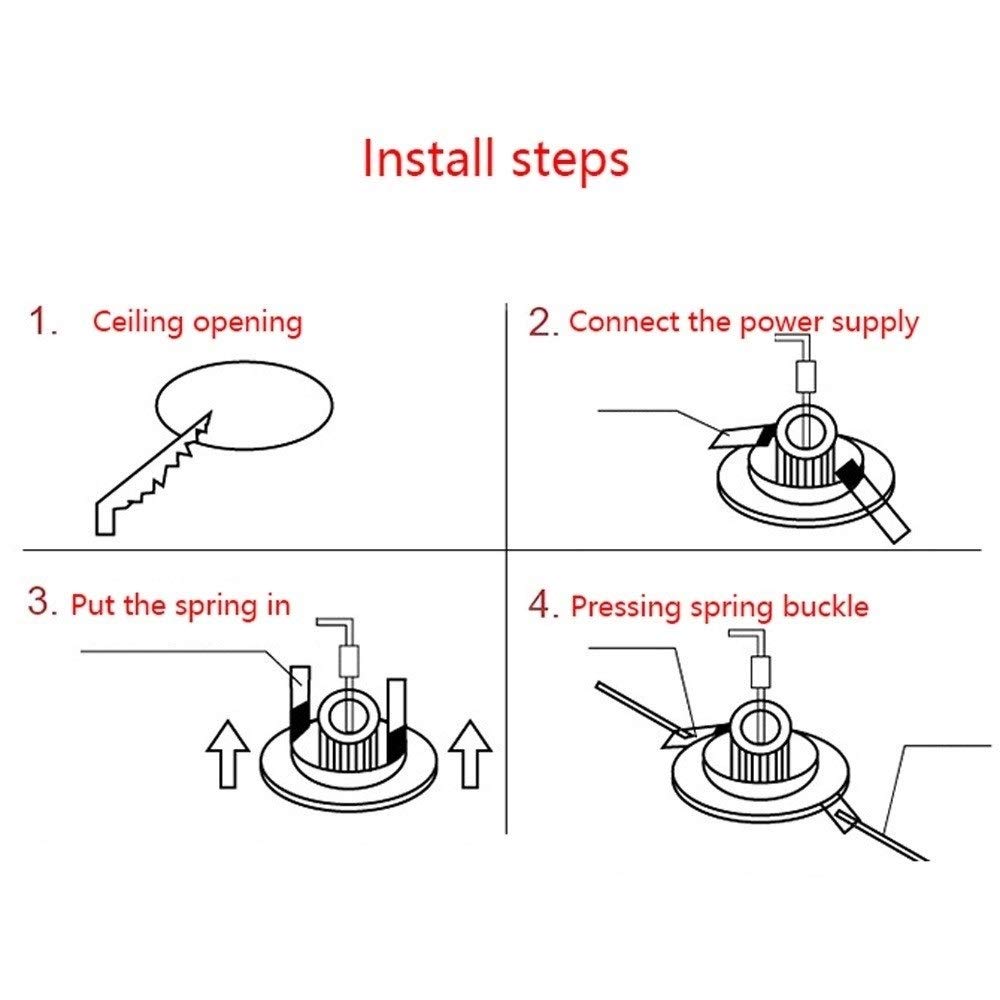 Install steps

1. Ceiling opening

2. Connect the power supply

3. Put the spring in

4. Pressing spring buckle