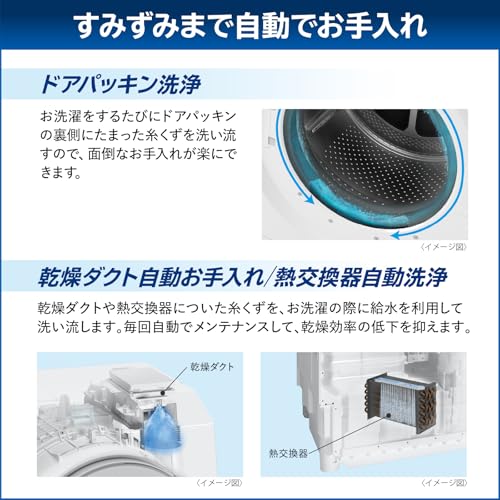 すみずみまで自動でお手入れ

ドアパッキン洗浄

お洗濯をするたびにドアパッキンの裏側にたまった糸くずを洗い流すので、面倒なお手入れが楽にできます。

〈イメージ図〉

乾燥ダクト自動お手入れ/熱交換器自動洗浄

乾燥ダクトや熱交換器についた糸くずを、お洗濯の際に給水を利用して洗い流します。毎回自動でメンテナンスして、乾燥効率の低下を抑えます。

乾燥ダクト

〈イメージ図〉

熱交換器

〈イメージ図〉