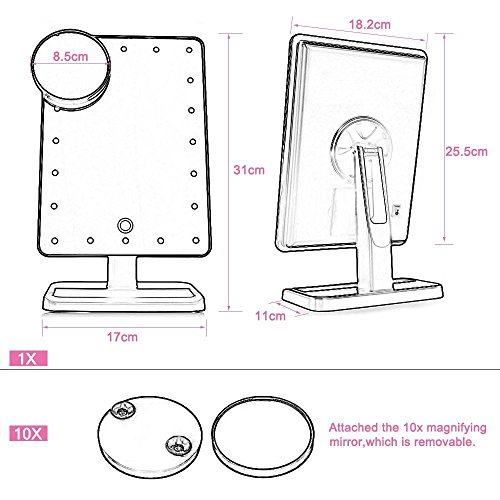 8.5cm

31cm

17cm

18.2cm

25.5cm

11cm

1X

10X

Attached the 10x magnifying mirror,which is removable.