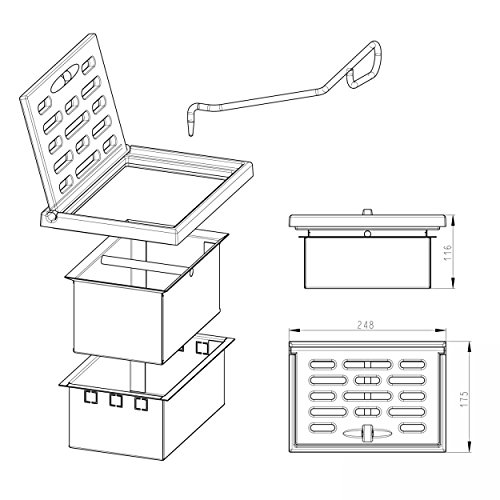 116

248

175