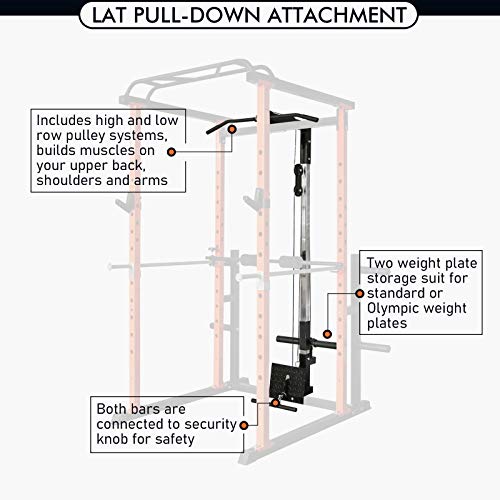 LAT PULL-DOWN ATTACHMENT

Includes high and low row pulley systems, builds muscles on your upper back, shoulders and arms

Two weight plate storage suit for standard or Olympic weight plates

Both bars are connected to security knob for safety