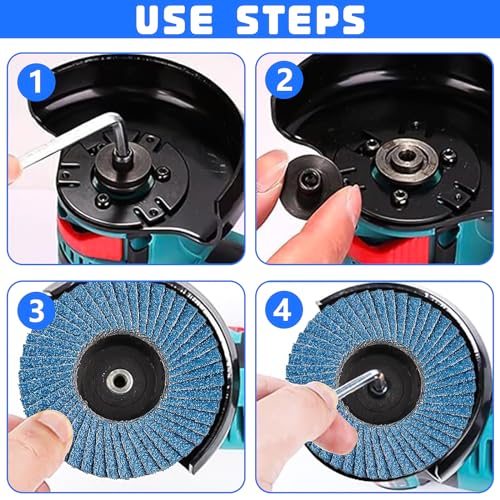 USE STEPS

1

2

3

4