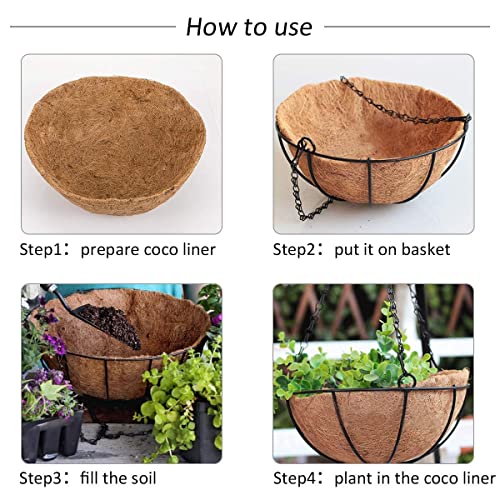 How to use

Step1： prepare coco liner

Step2： put it on basket

Step3： fill the soil

Step4： plant in the coco liner