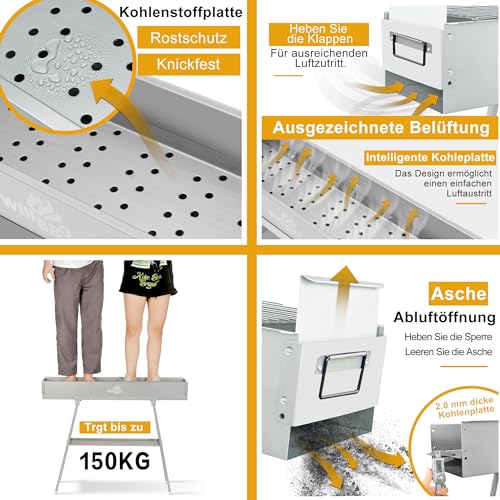 Kohlenstoffplatte

Rostschutz

Knickfest

Heben Sie die Klappen

Für ausreichenden Luftzutritt.

Ausgezeichnete Belüftung

Intelligente Kohleplatte

Das Design ermöglicht einen einfachen Luftaustritt

Trgt bis zu

150KG

Asche

Abluftöffnung

Heben Sie die Sperre

Leeren Sie die Asche

2.0 mm dicke Kohlenplatte