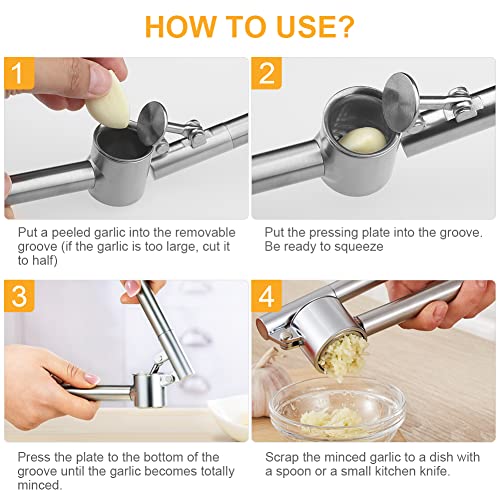 HOW TO USE?

1

Put a peeled garlic into the removable groove (if the garlic is too large, cut it to half)

2

Put the pressing plate into the groove. Be ready to squeeze

3

Press the plate to the bottom of the groove until the garlic becomes totally minced.

4

Scrap the minced garlic to a dish with a spoon or a small kitchen knife.