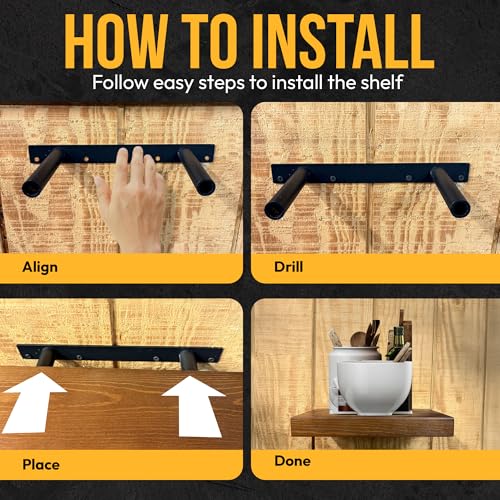 HOW TO INSTALL
Follow easy steps to install the shelf

Align

Drill

Place

Done