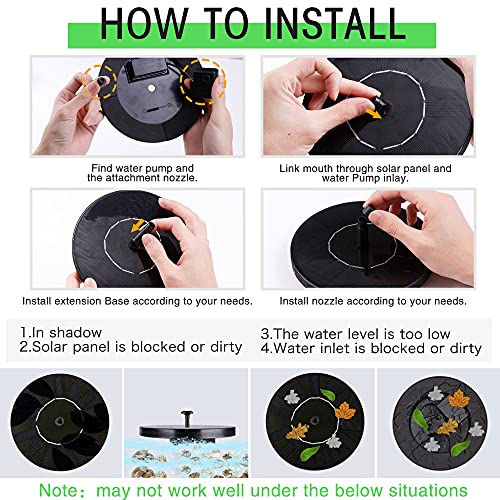 HOW TO INSTALL

Find water pump and the attachment nozzle.

Link mouth through solar panel and water Pump inlay.

Install extension Base according to your needs.

Install nozzle according to your needs.

1.In shadow
2.Solar panel is blocked or dirty

3.The water level is too low
4.Water inlet is blocked or dirty

Note：may not work well under the below situations