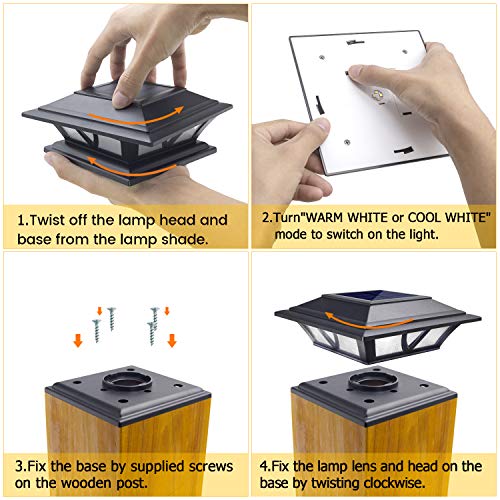 1.Twist off the lamp head and base from the lamp shade.

2.Turn"WARM WHITE or COOL WHITE" mode to switch on the light.

3.Fix the base by supplied screws on the wooden post.

4.Fix the lamp lens and head on the base by twisting clockwise.